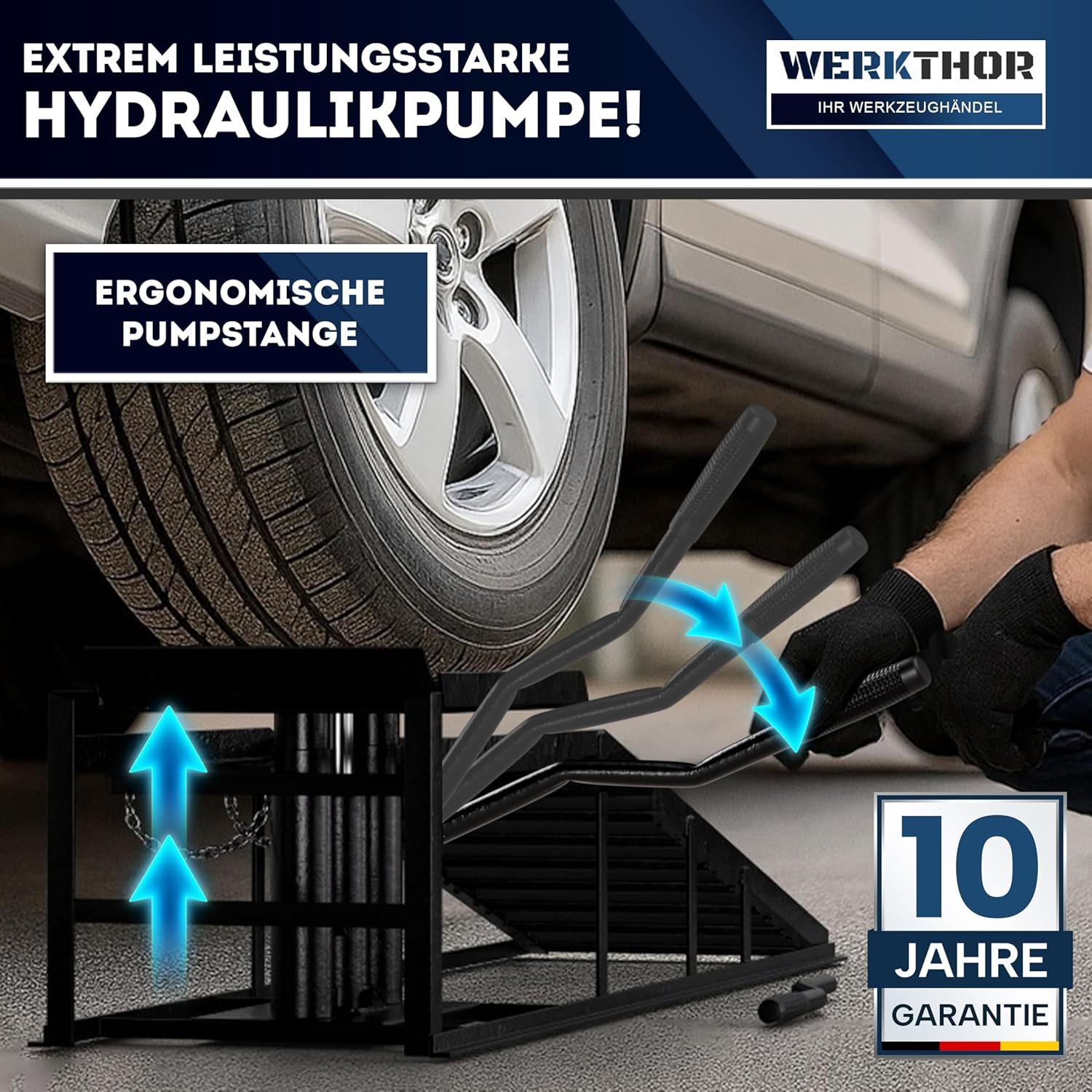 EXTREM LEISTUNGSSTARKE
HYDRAULIKPUMPE!

WERKTHOR
IHR WERKZEUGHÄNDEL

ERGONOMISCHE
PUMPSTANGE

10
JAHRE
GARANTIE